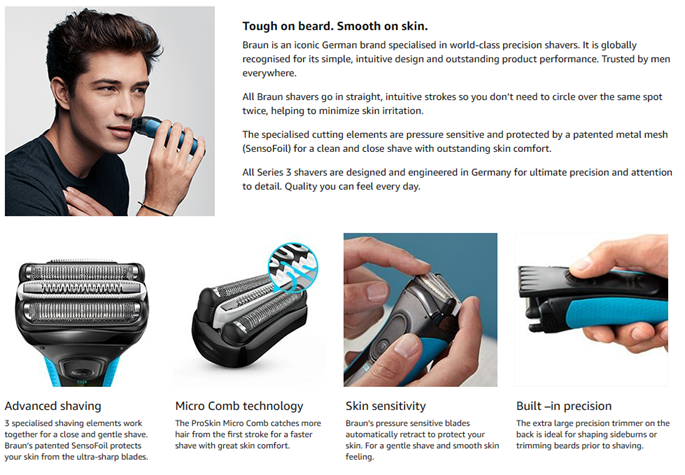 Tough on beard. Smooth on skin.

Braun is an iconic German brand specialised in world-class precision shavers. It is globally recognised for its simple, intuitive design and outstanding product performance. Trusted by men everywhere.

All Braun shavers go in straight, intuitive strokes so you don't need to circle over the same spot twice, helping to minimize skin irritation.

The specialised cutting elements are pressure sensitive and protected by a patented metal mesh (SensoFoil) for a clean and close shave with outstanding skin comfort.

All Series 3 shavers are designed and engineered in Germany for ultimate precision and attention to detail. Quality you can feel every day.

Advanced shaving

3 specialised shaving elements work together for a close and gentle shave. Braun's patented SensoFoil protects your skin from the ultra-sharp blades.

Micro Comb technology

The ProSkin Micro Comb catches more hair from the first stroke for a faster shave with great skin comfort.

Skin sensitivity

Braun's pressure sensitive blades automatically retract to protect your skin. For a gentle shave and smooth skin feeling.

Built –in precision

The extra large precision trimmer on the back is ideal for shaping sideburns or trimming beards prior to shaving.