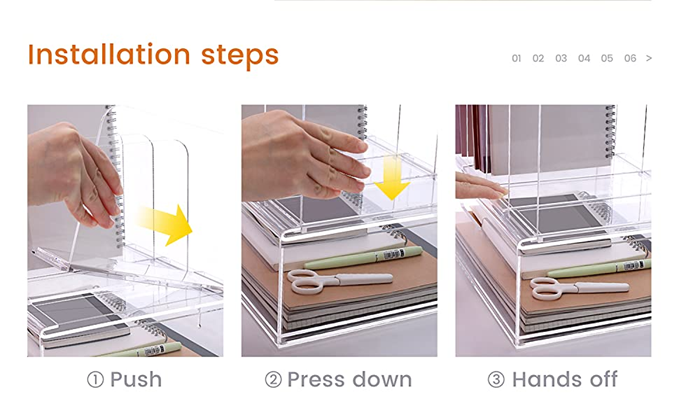 Installation steps

01 02 03 04 05 06 >

① Push

② Press down

③ Hands off